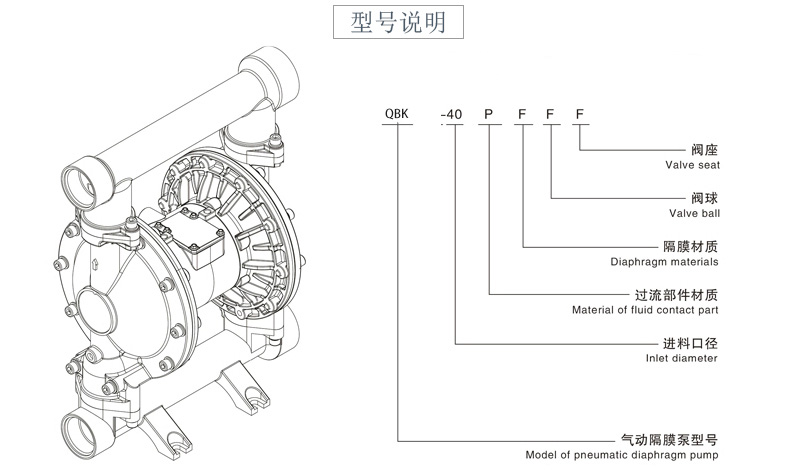 型号说明

QBK -40 P F F F

阀座
Valve seat

阀球
Valve ball

隔膜材质
Diaphragm materials

过流部件材质
Material of fluid contact part

进料口径
Inlet diameter

气动隔膜泵型号
Model of pneumatic diaphragm pump